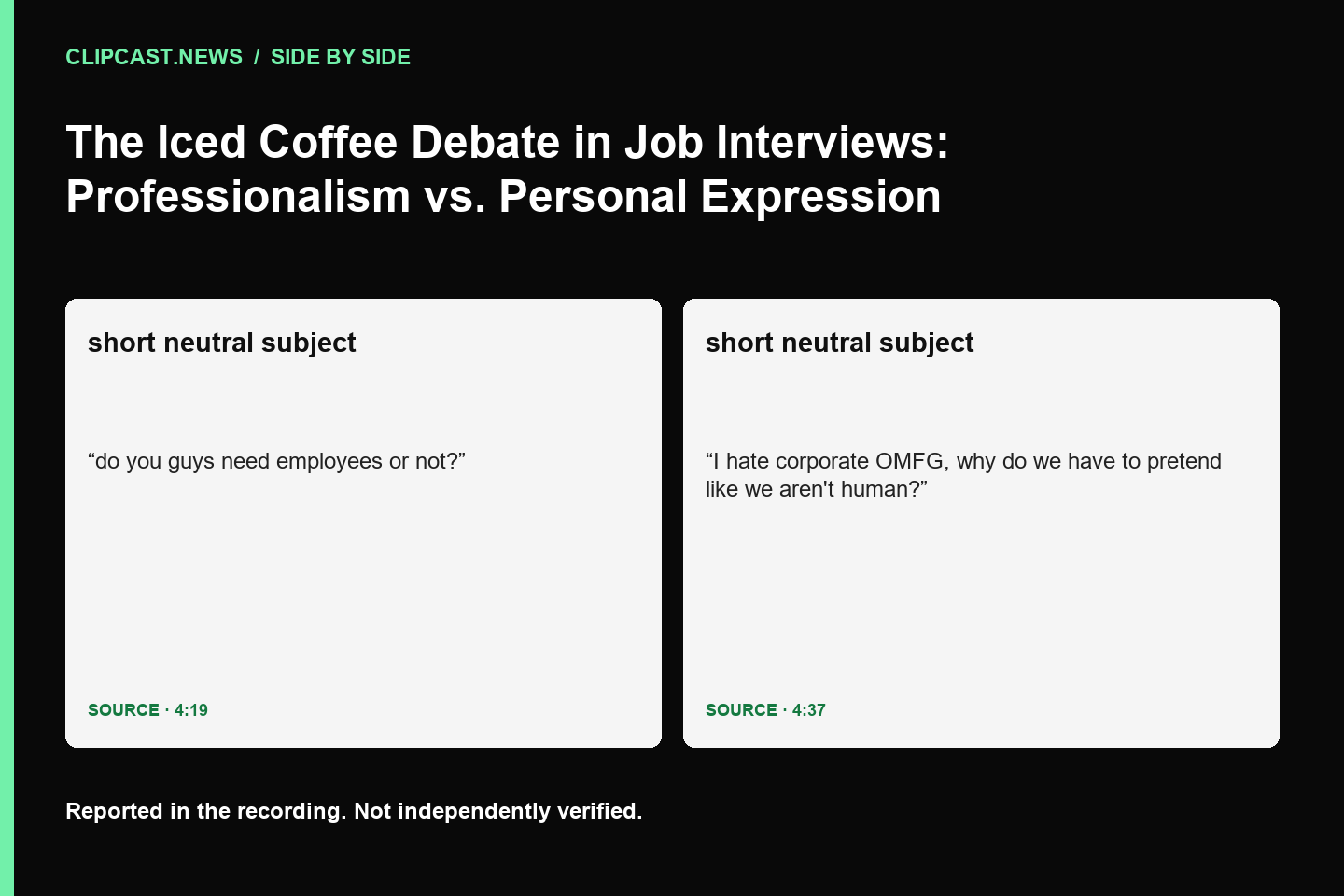 CLIPCAST.NEWS / SIDE BY SIDE

The Iced Coffee Debate in Job Interviews: Professionalism vs. Personal Expression

short neutral subject

“do you guys need employees or not?”

SOURCE · 4:19

short neutral subject

“I hate corporate OMFG, why do we have to pretend like we aren't human?”

SOURCE · 4:37

Reported in the recording. Not independently verified.